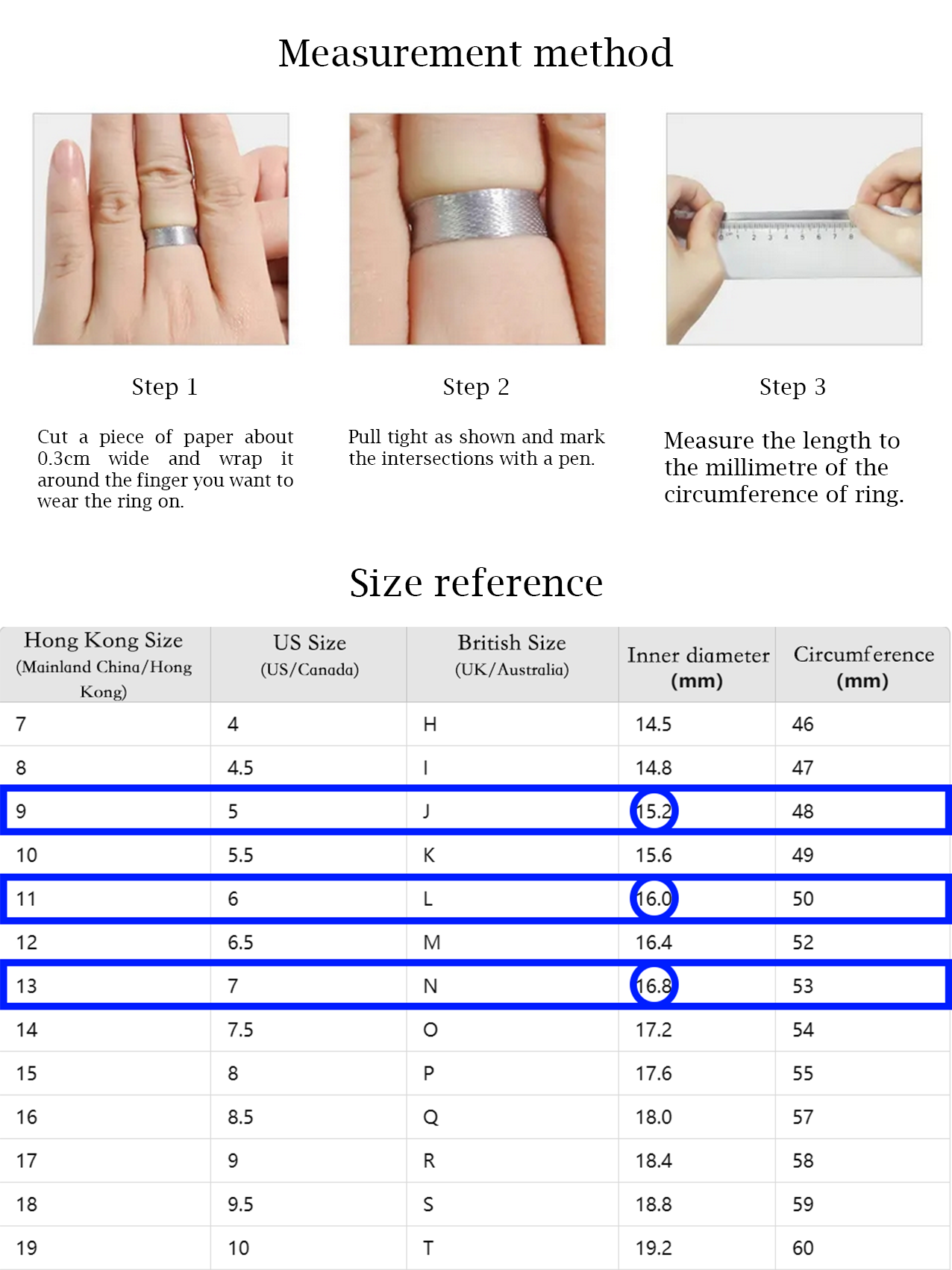 Measurement method

Step 1

Cut a piece of paper about 0.3cm wide and wrap it around the finger you want to wear the ring on.

Step 2

Pull tight as shown and mark the intersections with a pen.

Step 3

Measure the length to the millimetre of the circumference of ring.

Size reference

| Hong Kong Size (Mainland China/Hong Kong) | US Size (US/Canada) | British Size (UK/Australia) | Inner diameter (mm) | Circumference (mm) |
|---|---|---|---|---|
| 7 | 4 | H | 14.5 | 46 |
| 8 | 4.5 | I | 14.8 | 47 |
| 9 | 5 | J | 15.2 | 48 |
| 10 | 5.5 | K | 15.6 | 49 |
| 11 | 6 | L | 16.0 | 50 |
| 12 | 6.5 | M | 16.4 | 52 |
| 13 | 7 | N | 16.8 | 53 |
| 14 | 7.5 | O | 17.2 | 54 |
| 15 | 8 | P | 17.6 | 55 |
| 16 | 8.5 | Q | 18.0 | 57 |
| 17 | 9 | R | 18.4 | 58 |
| 18 | 9.5 | S | 18.8 | 59 |
| 19 | 10 | T | 19.2 | 60 |