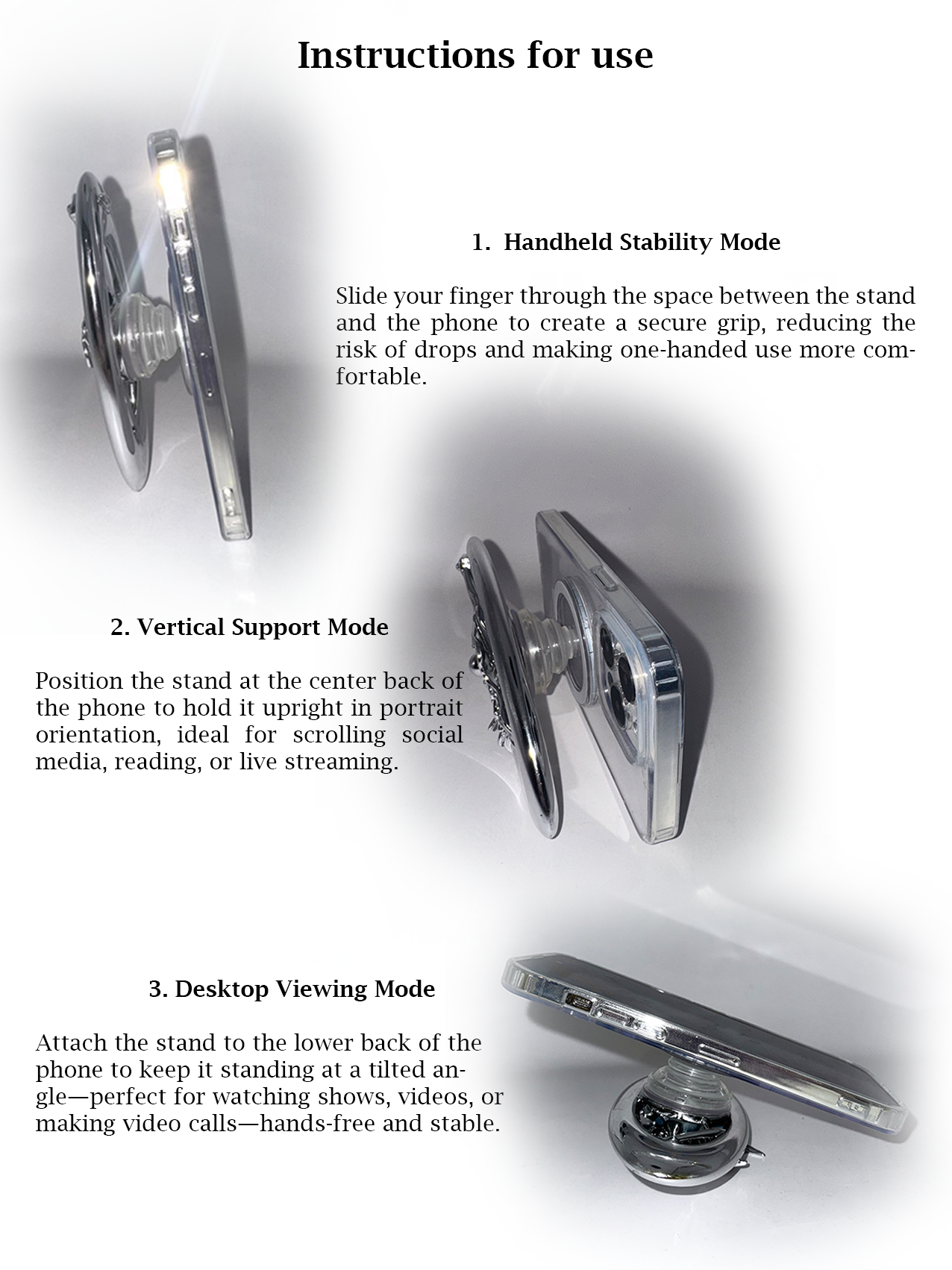 Instructions for use

1. Handheld Stability Mode

Slide your finger through the space between the stand and the phone to create a secure grip, reducing the risk of drops and making one-handed use more comfortable.

2. Vertical Support Mode

Position the stand at the center back of the phone to hold it upright in portrait orientation, ideal for scrolling social media, reading, or live streaming.

3. Desktop Viewing Mode

Attach the stand to the lower back of the phone to keep it standing at a tilted angle—perfect for watching shows, videos, or making video calls—hands-free and stable.